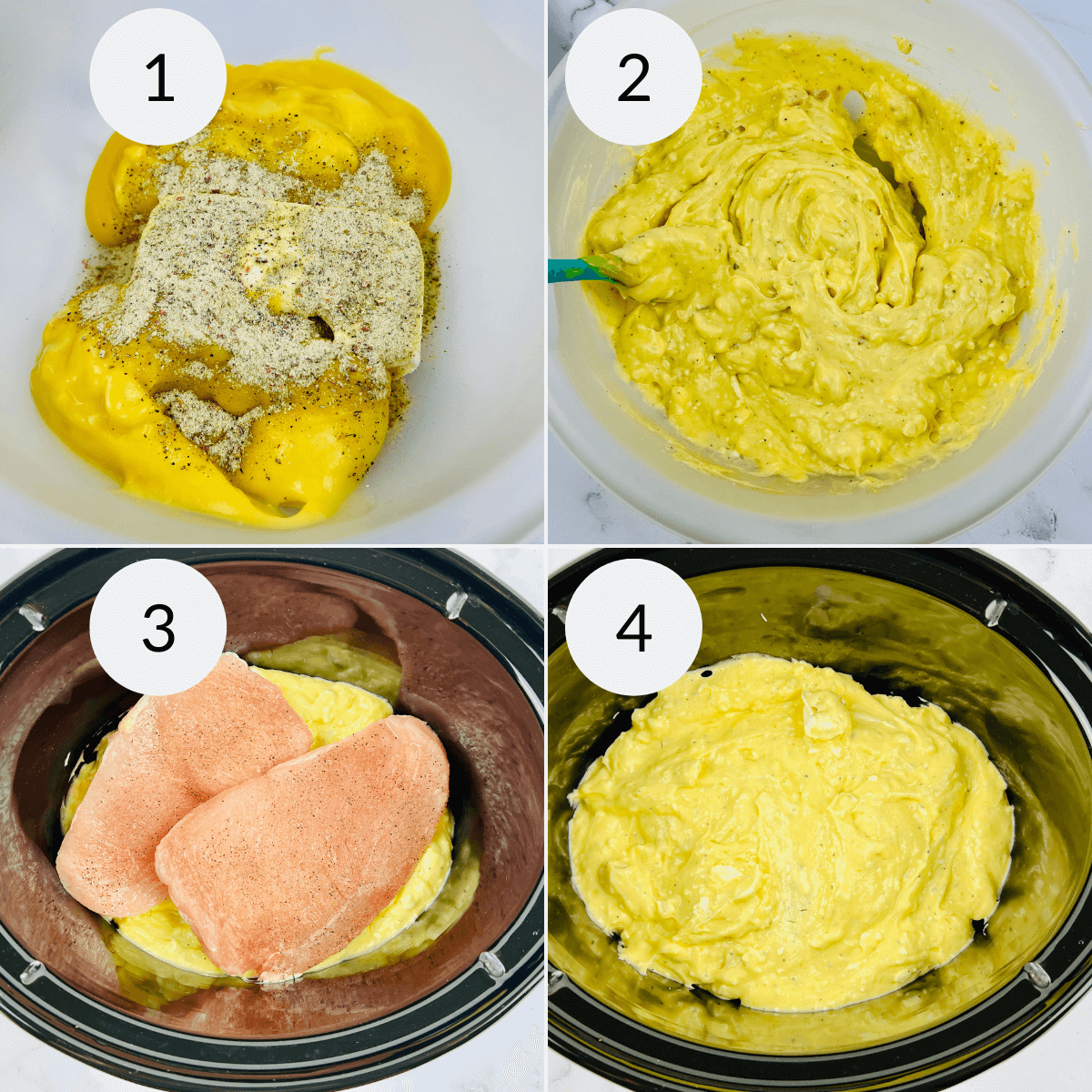 1

2

3

4