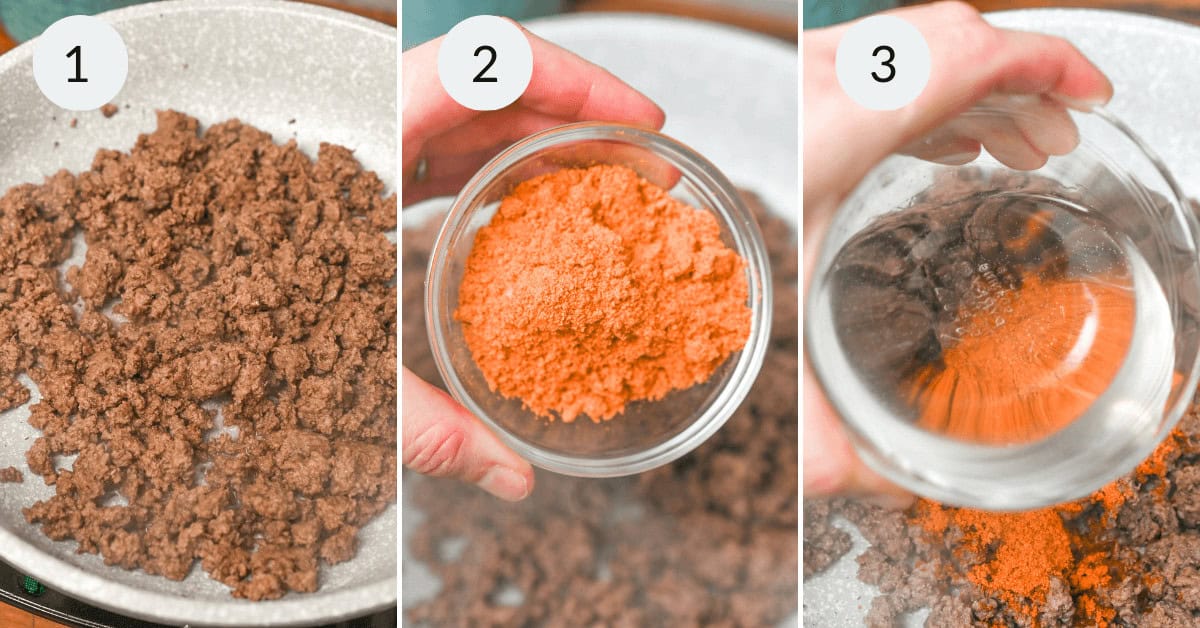 1

2

3