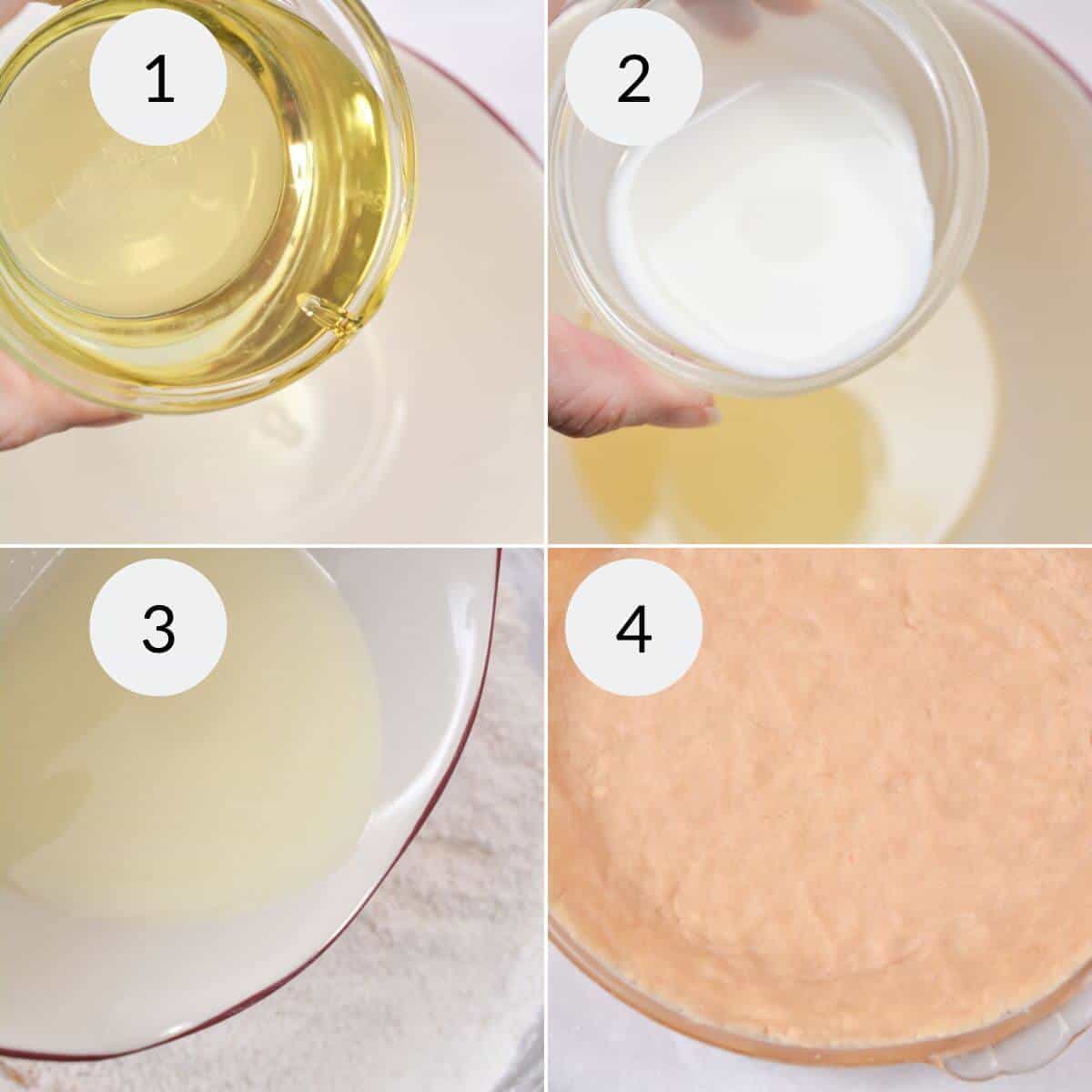 1

2

3

4