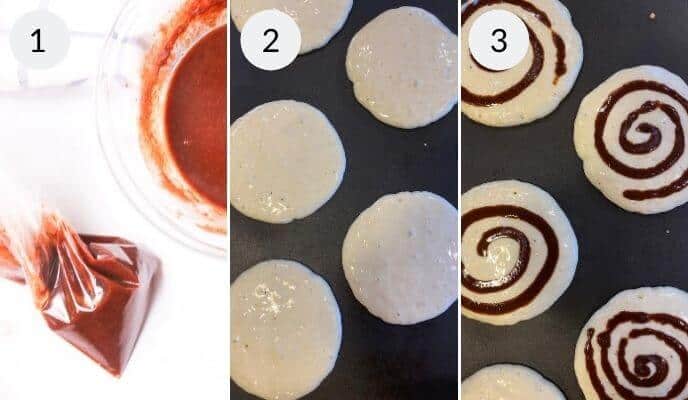 1

2

3