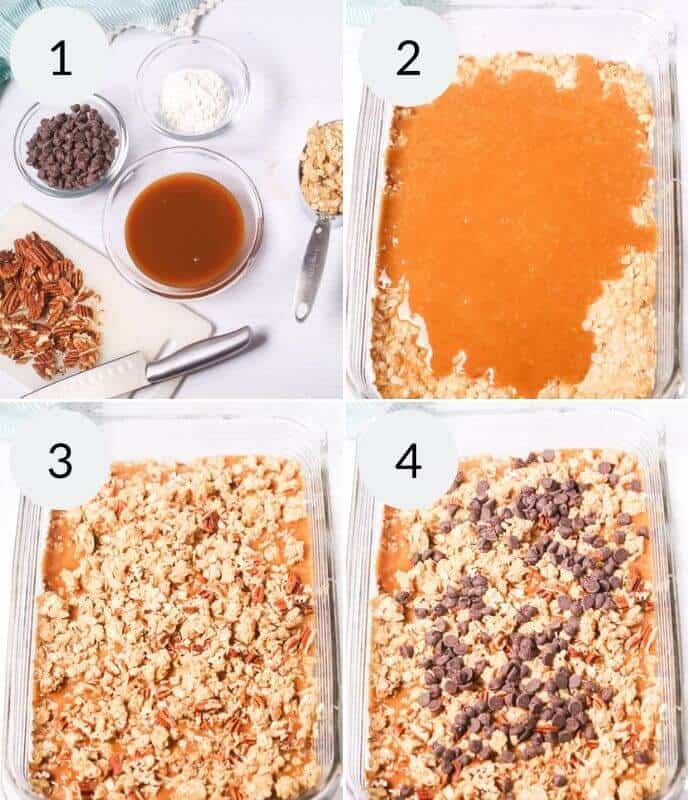 1

2

3

4