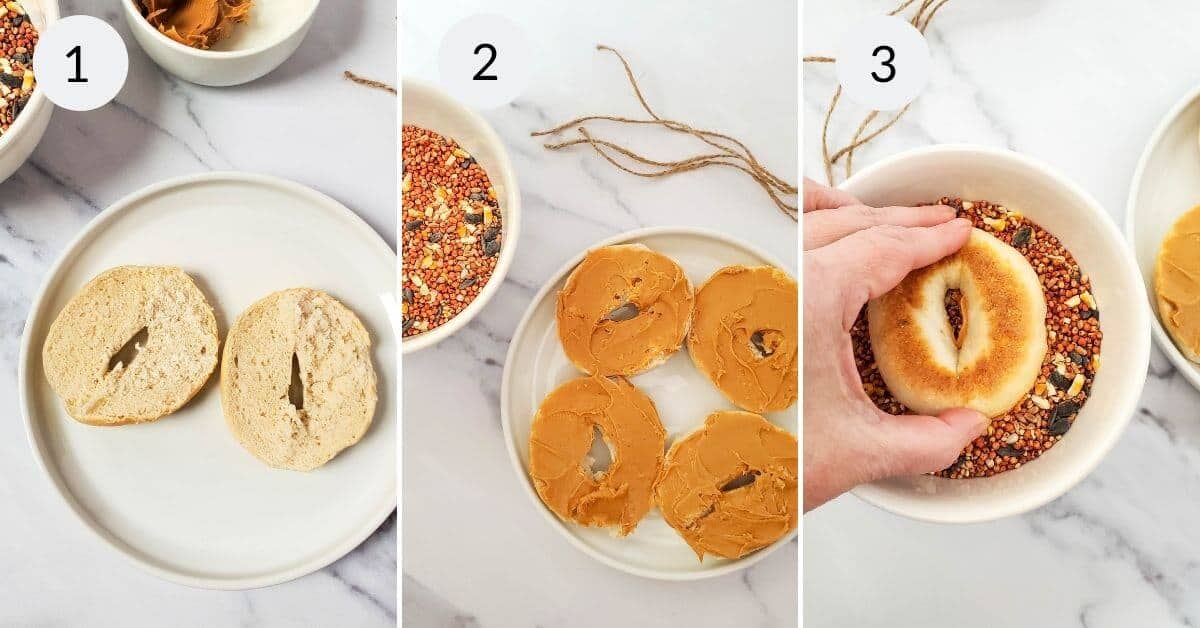 1

2

3