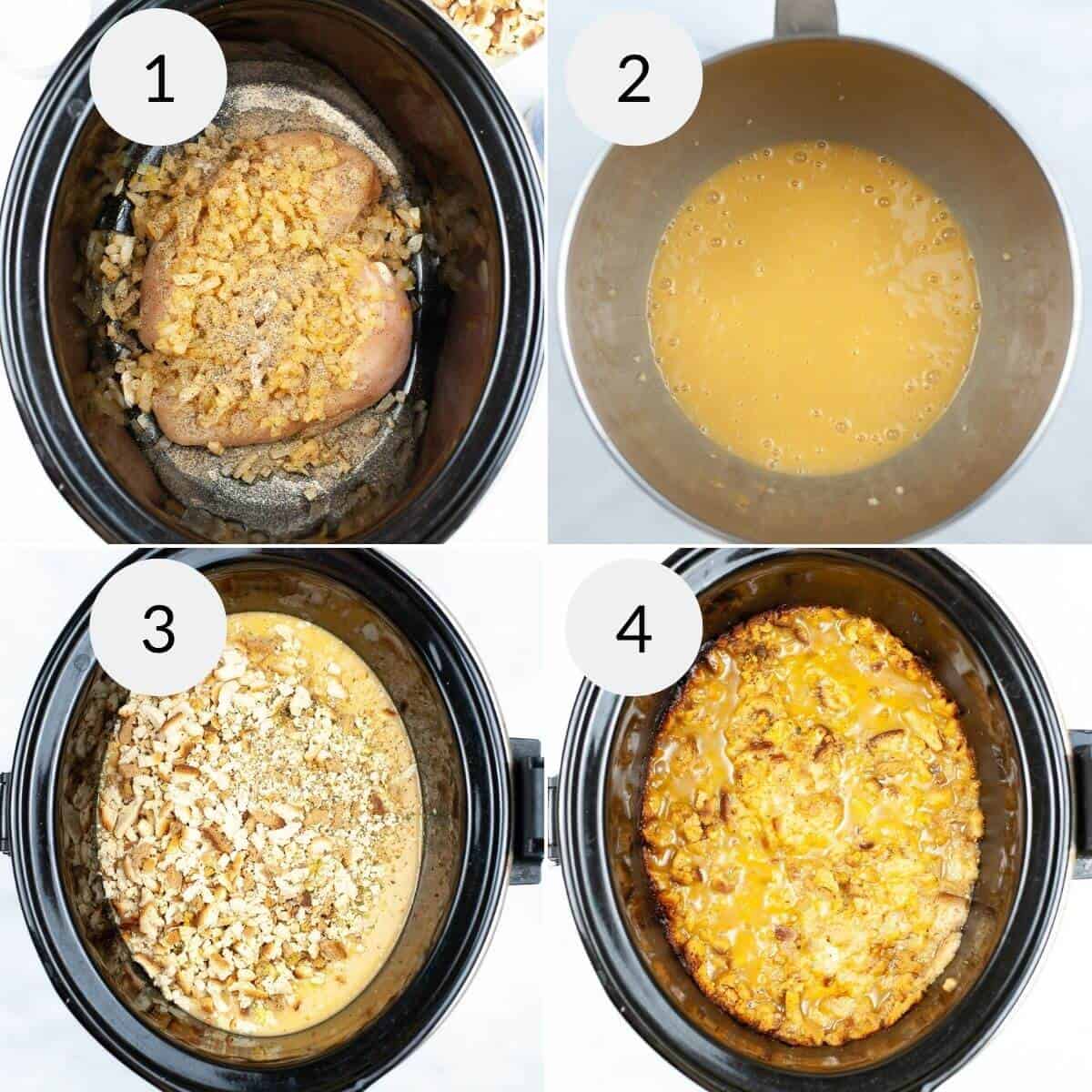 1

2

3

4