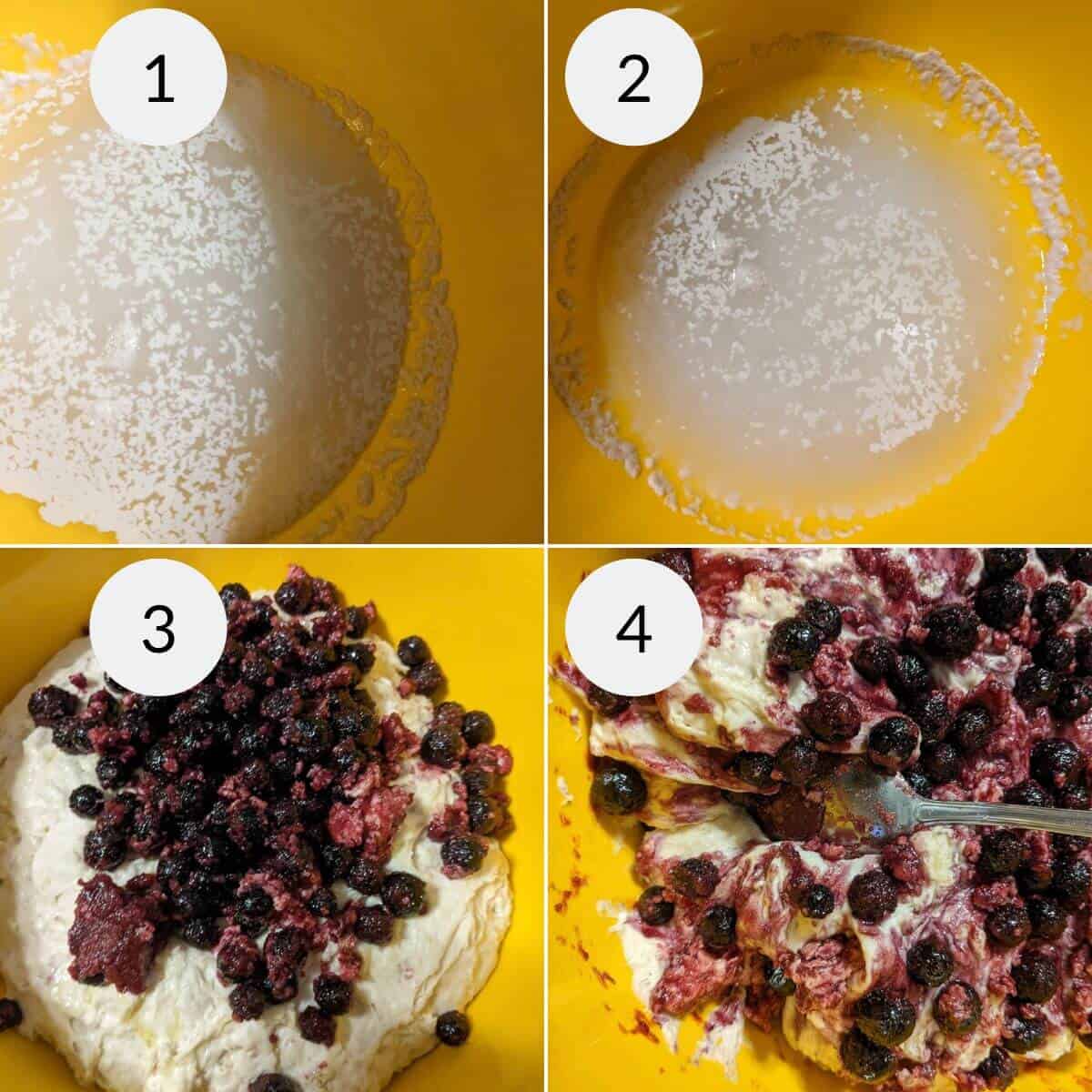 1
2
3
4