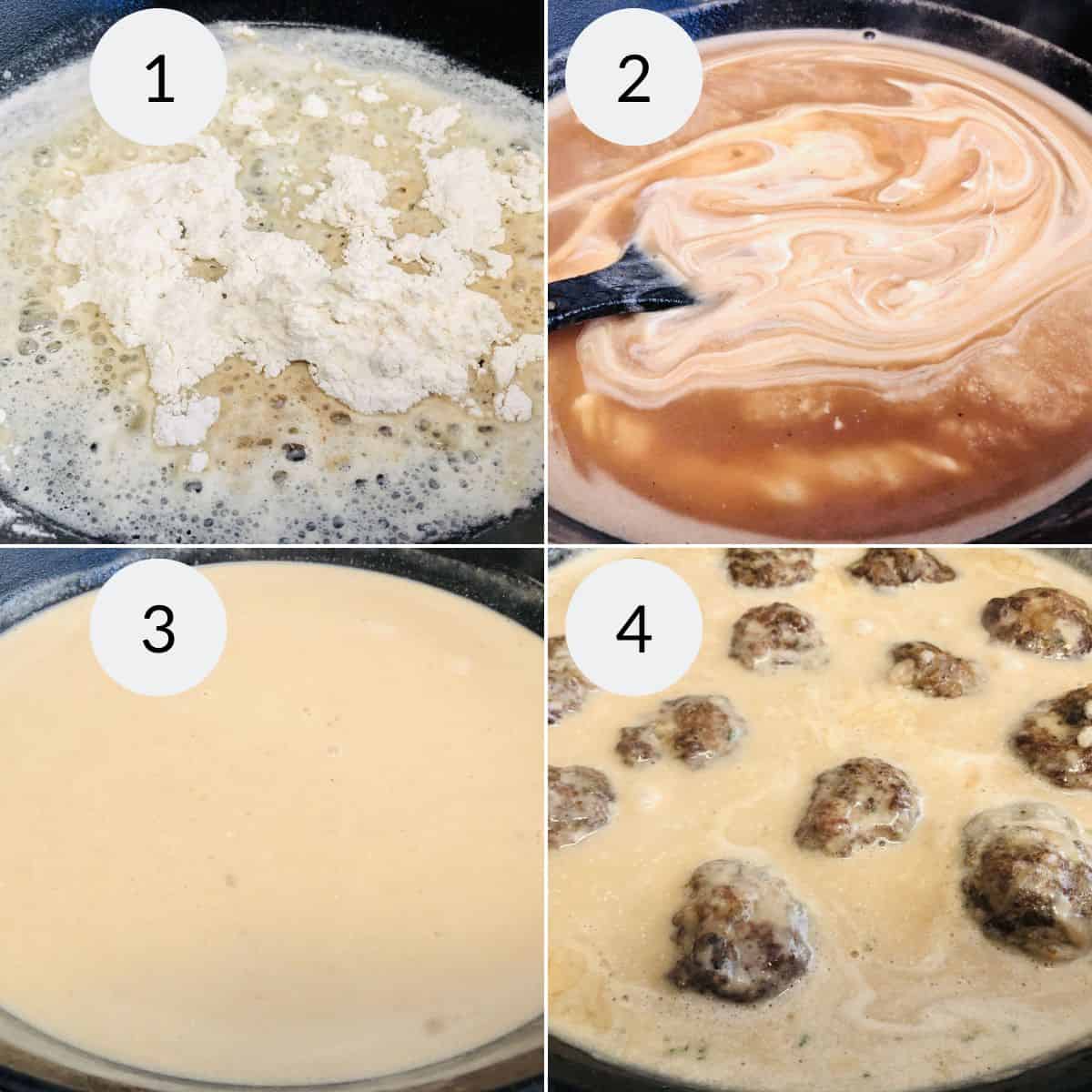 1

2

3

4