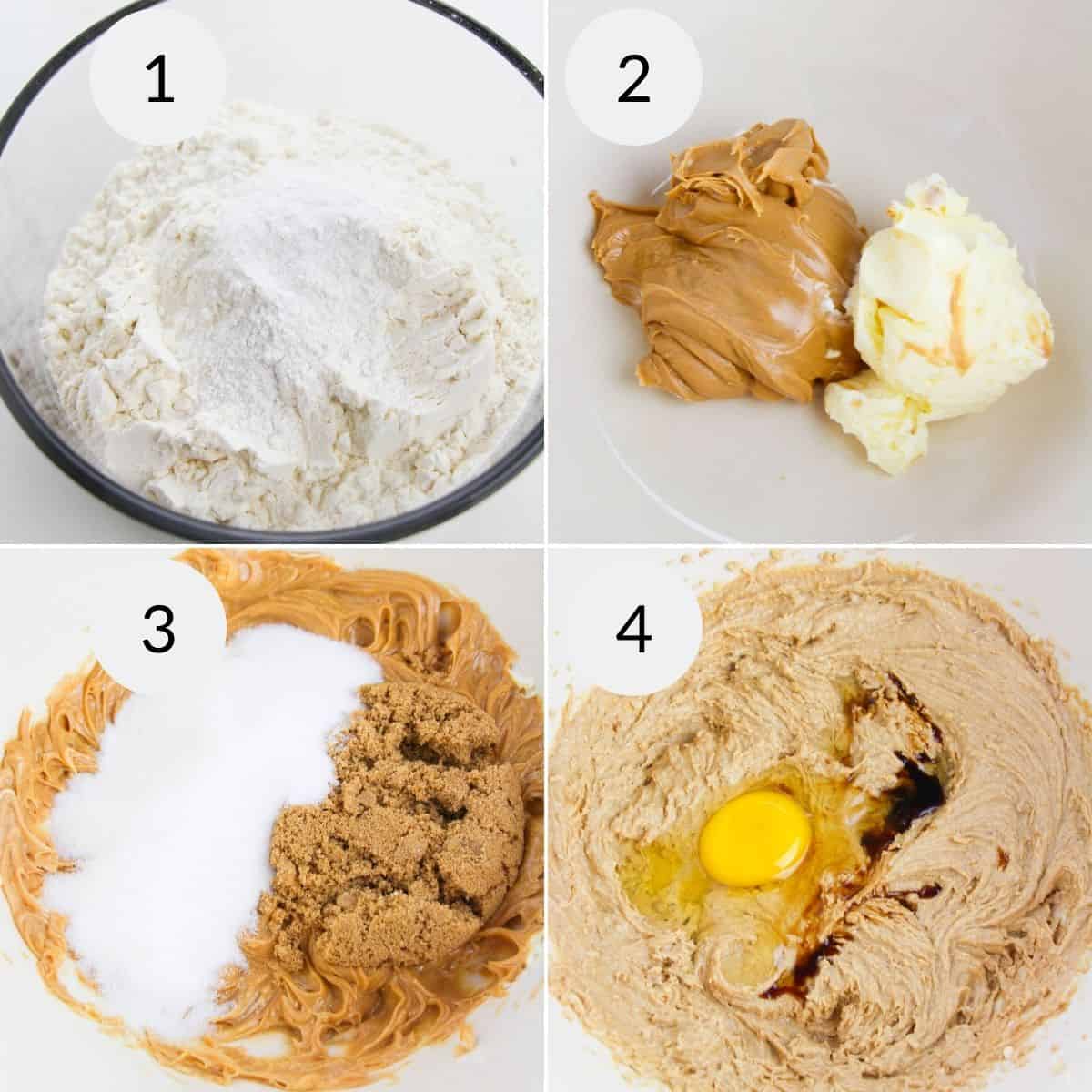 1

2

3

4