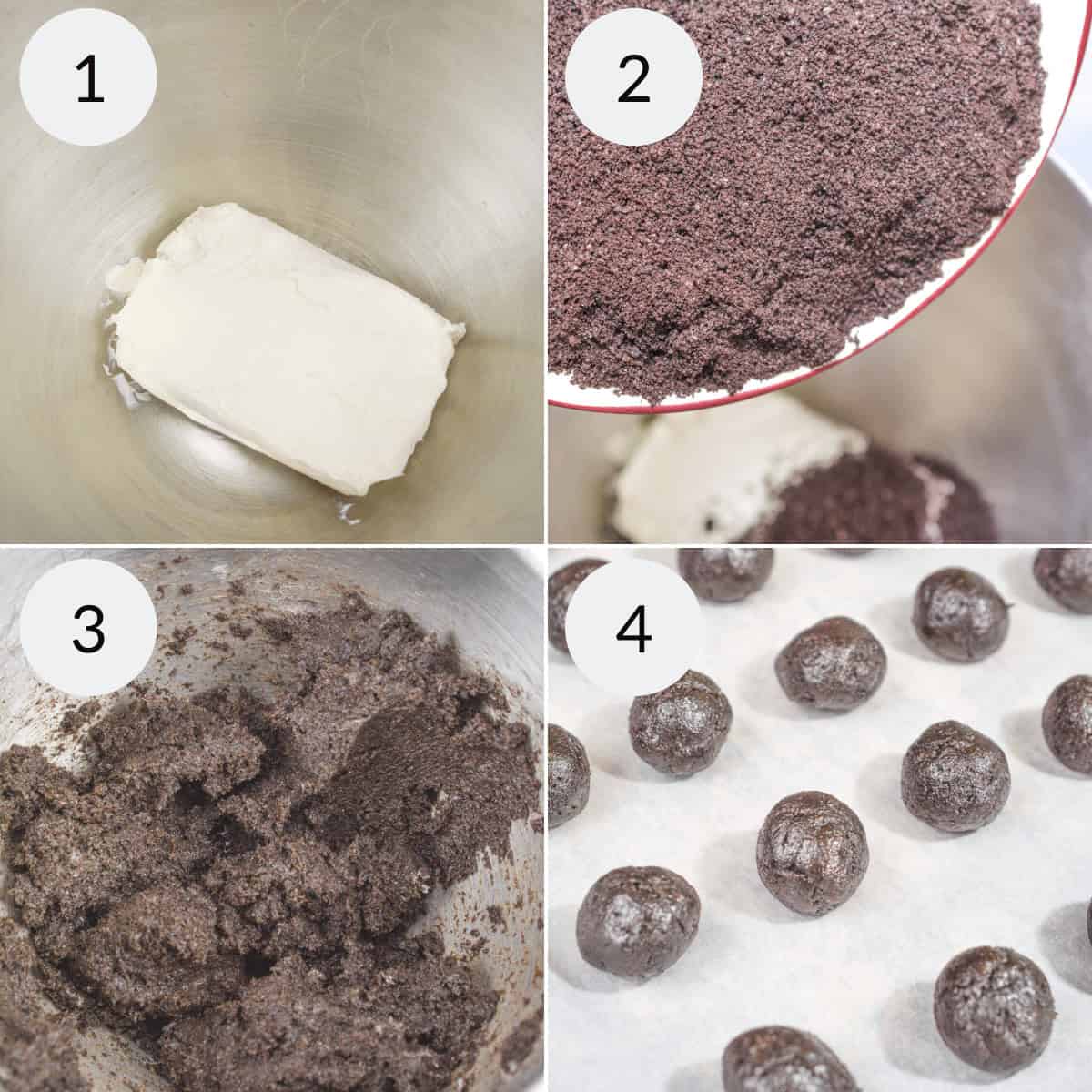 1

2

3

4