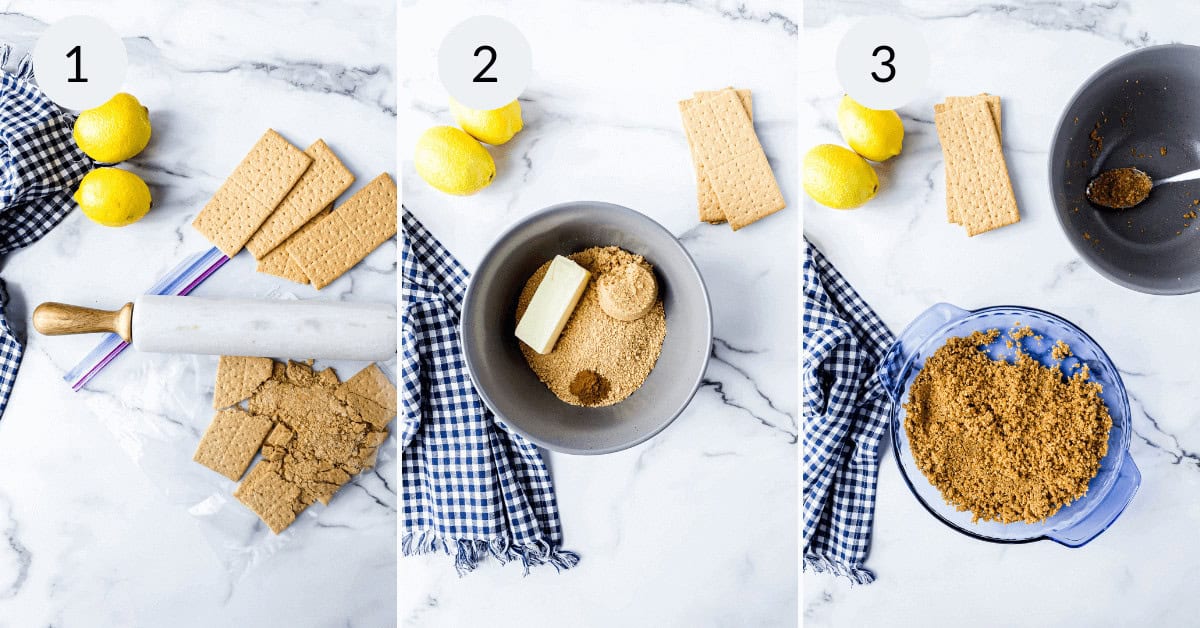 1

2

3