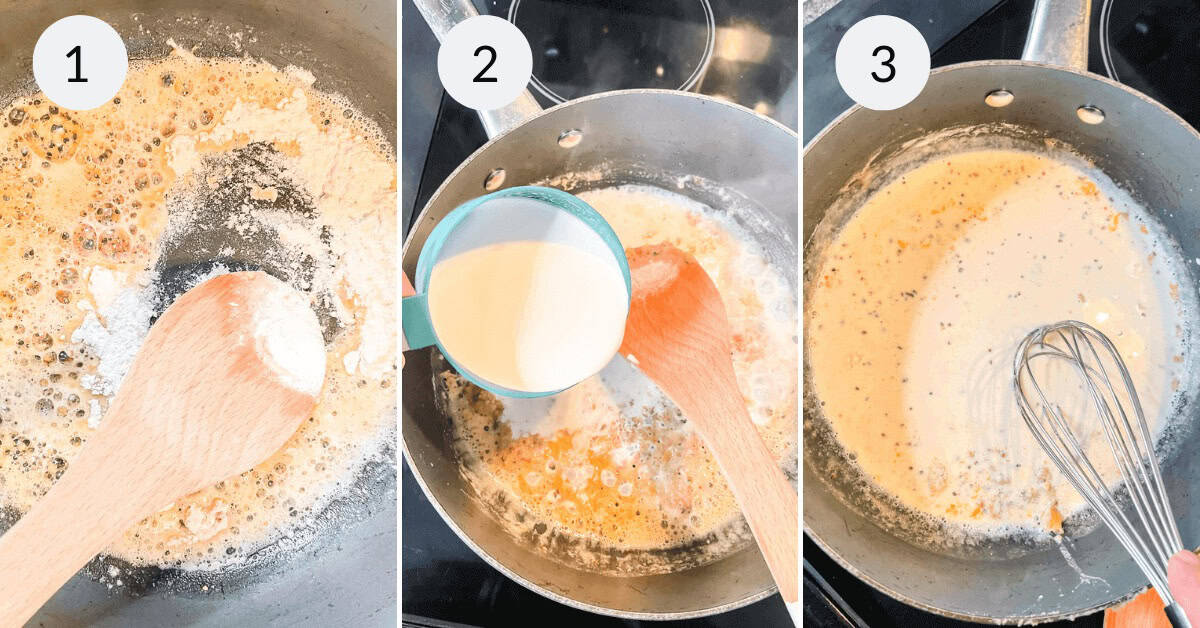 1

2

3