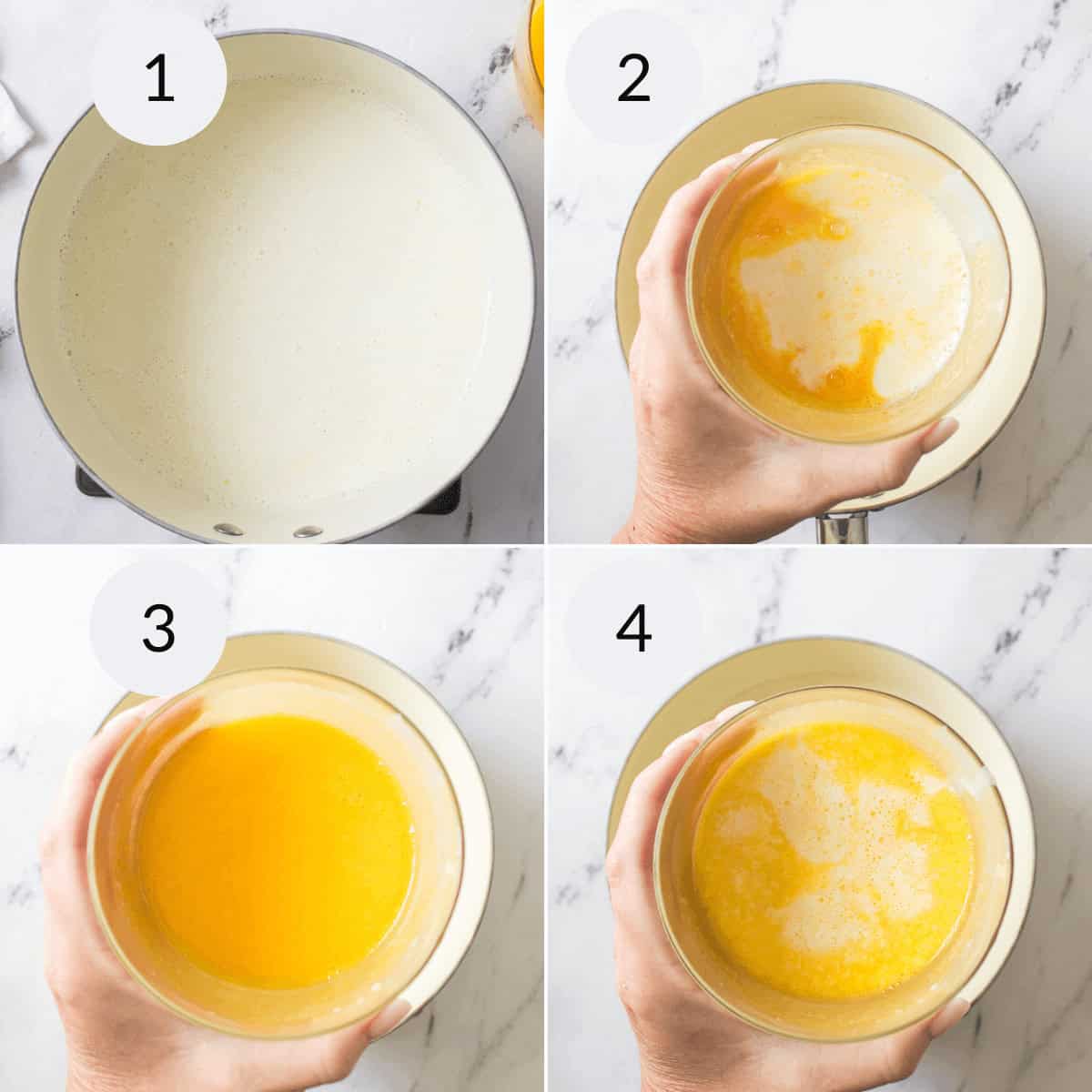 1

2

3

4