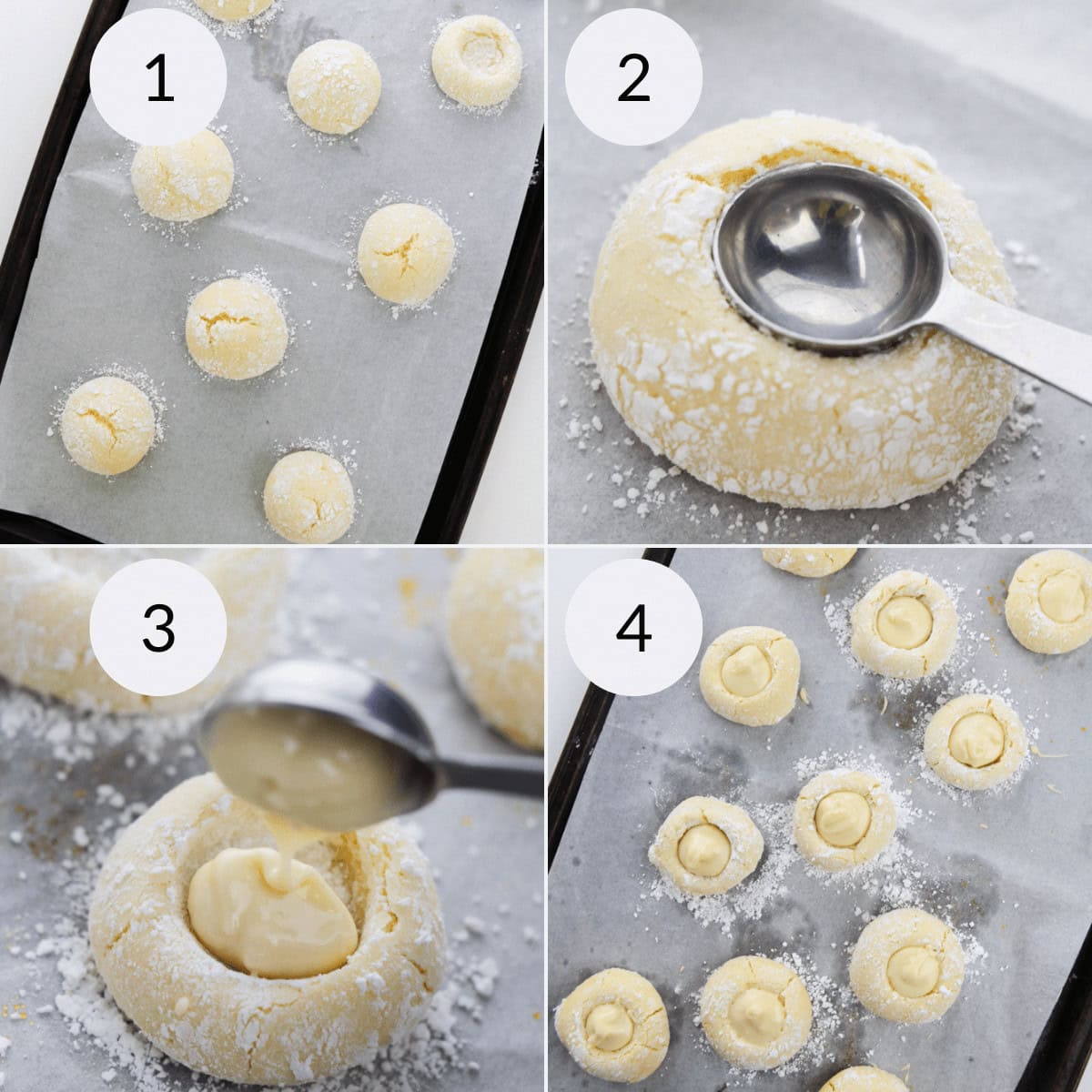 1
2
3
4