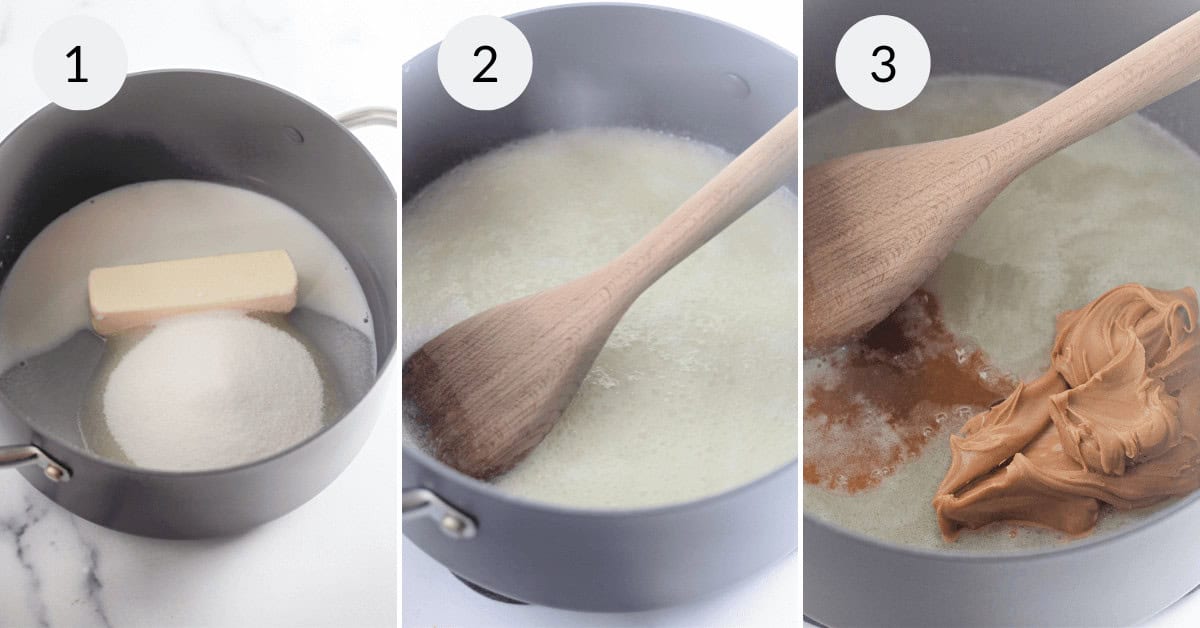 1

2

3