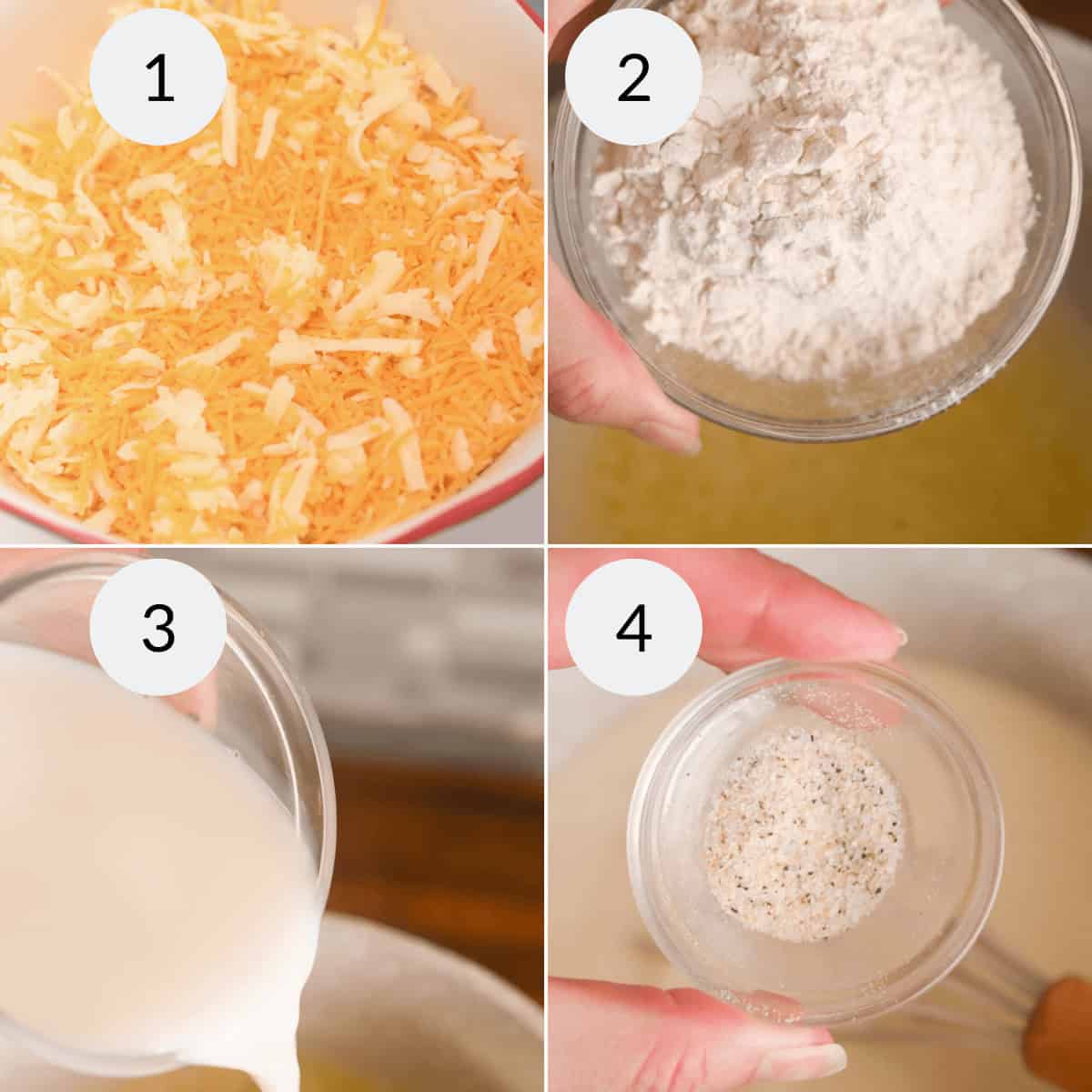 1

2

3

4