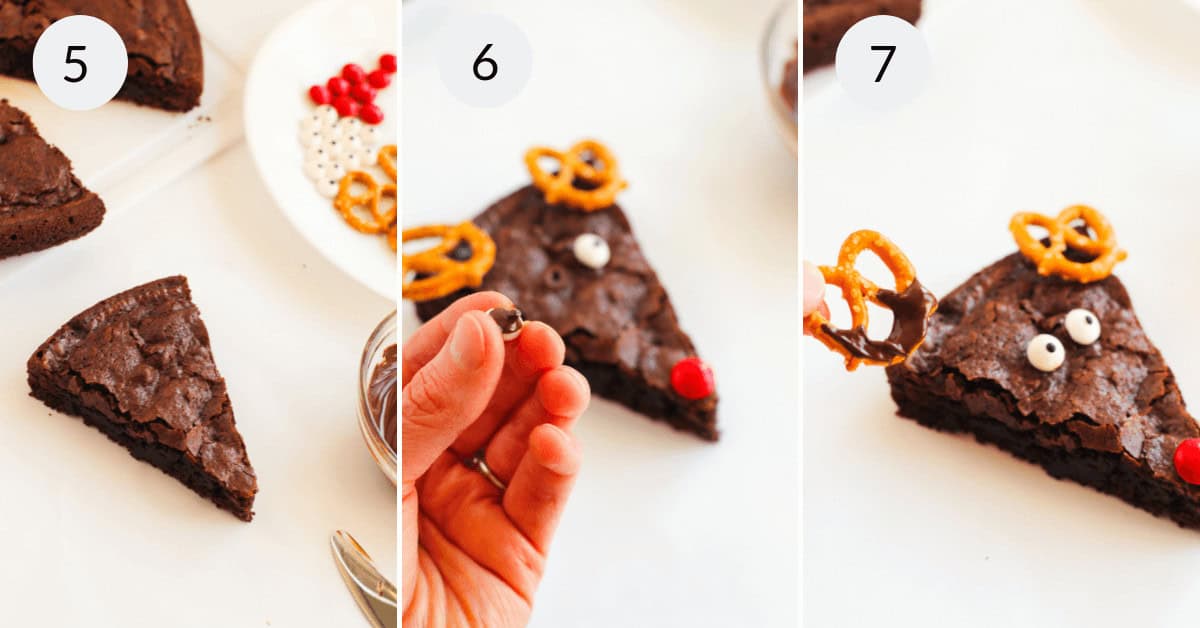 5

6

7