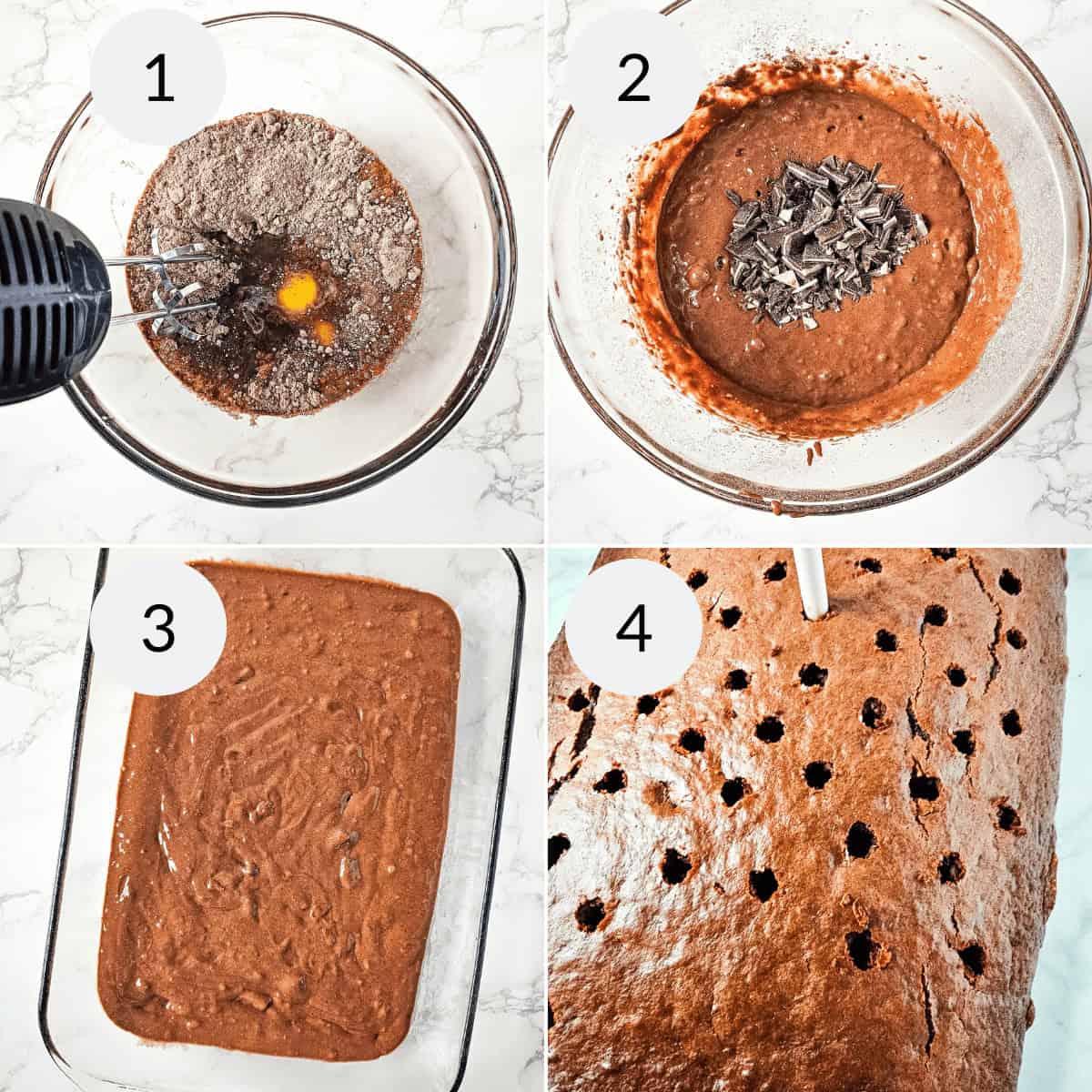 1

2

3

4