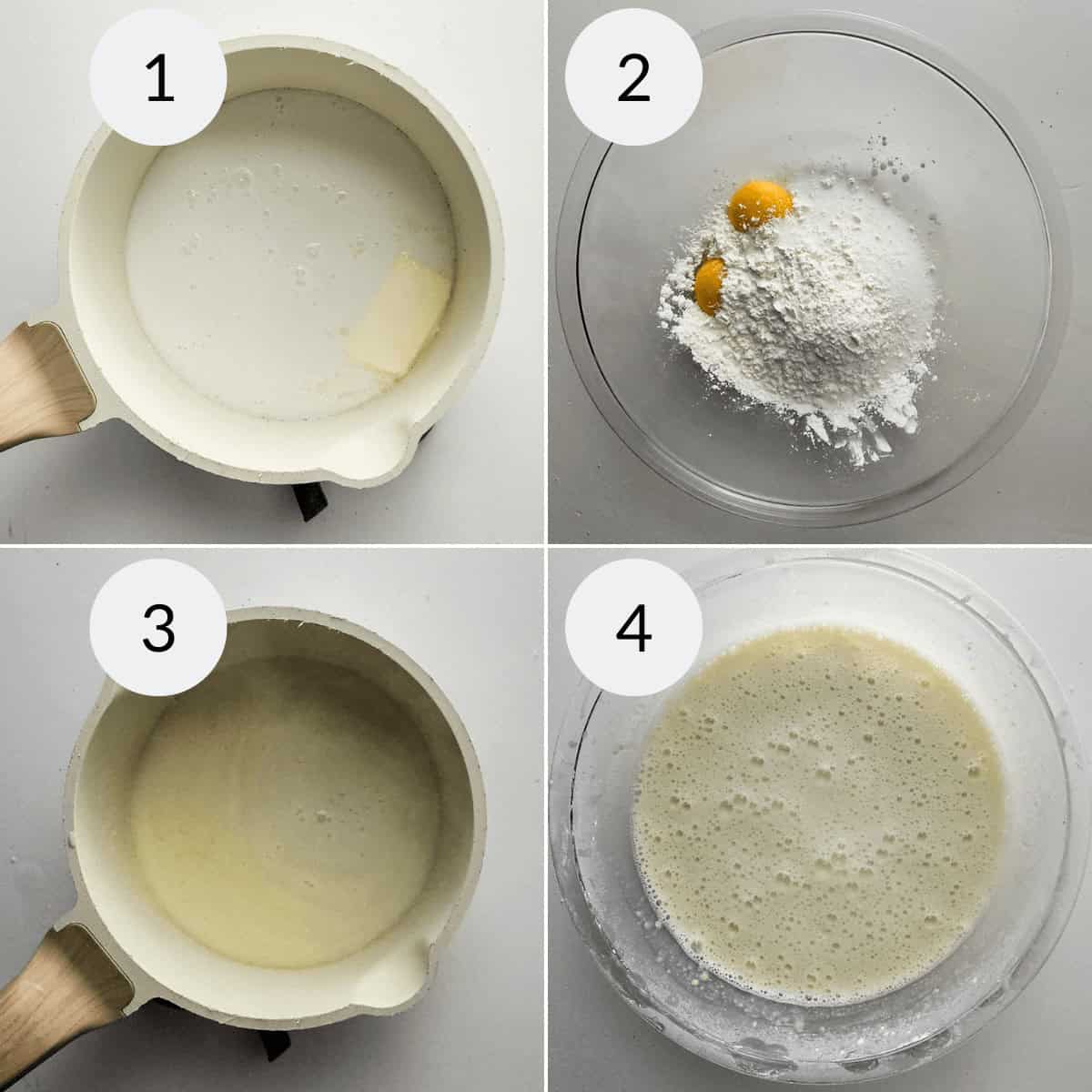 1

2

3

4